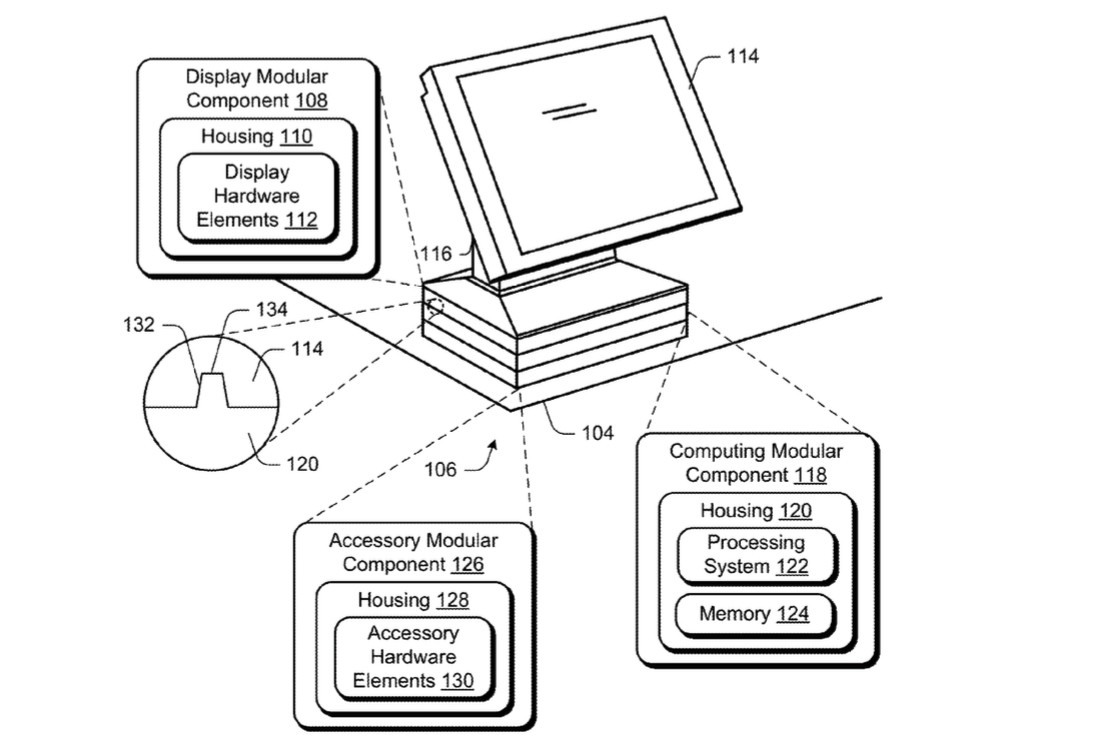 Display Modular Component 108

Housing 110

Display Hardware Elements 112

114

116

132

134

114

120

104

106

Computing Modular Component 118

Housing 120

Processing System 122

Memory 124

Accessory Modular Component 126

Housing 128

Accessory Hardware Elements 130